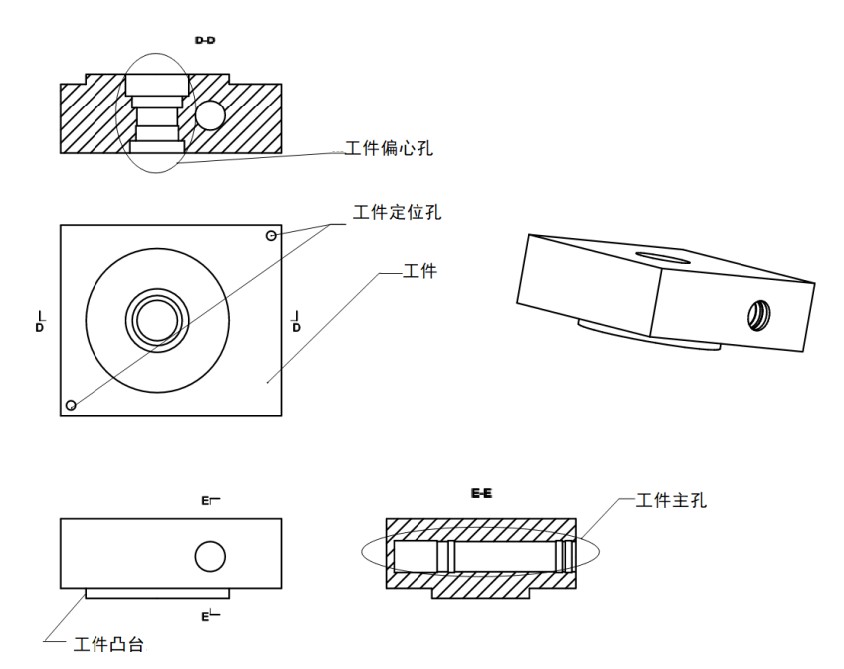 D-D

工件偏心孔

工件定位孔

工件

D

D

E

E-E

工件主孔

E

工件凸台