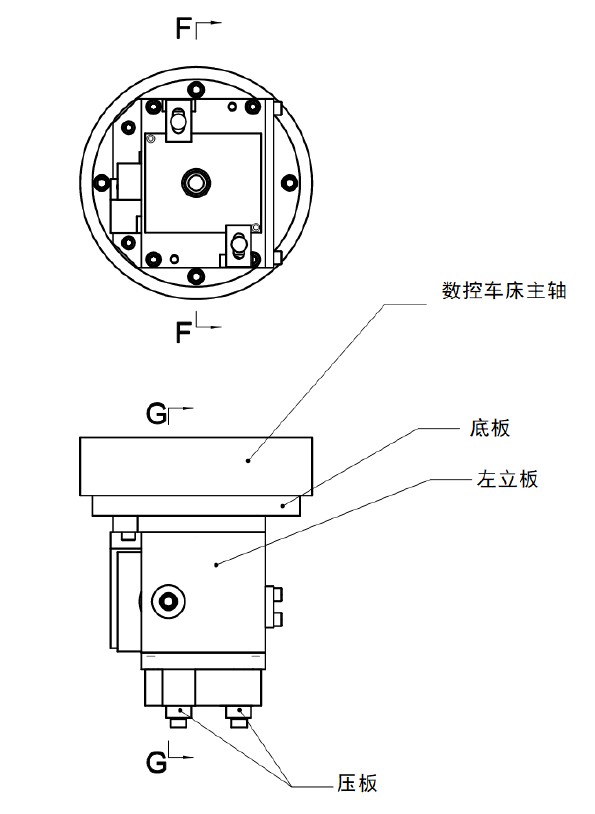 F

F

数控车床主轴

G

底板

左立板

G

压板