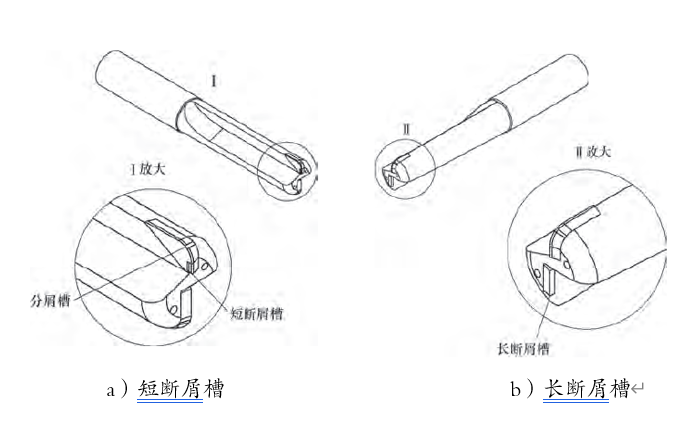 Ⅰ

Ⅰ放大

分屑槽

短断屑槽

Ⅱ

Ⅱ放大

长断屑槽

a）短断屑槽

b）长断屑槽